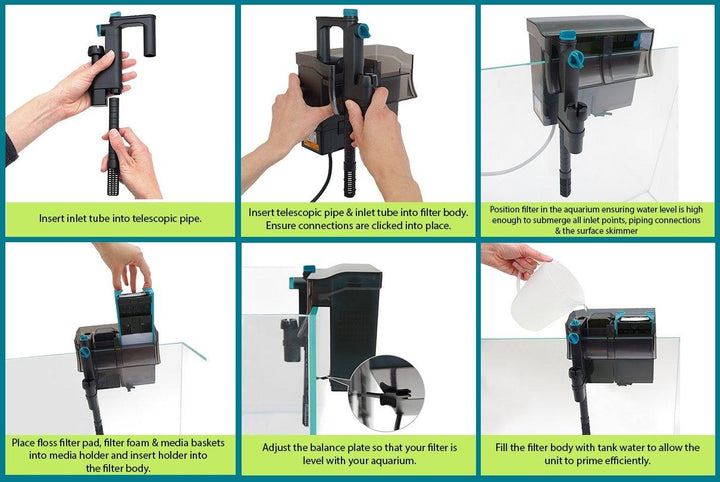 Insert inlet tube into telescopic pipe.

Insert telescopic pipe & inlet tube into filter body. Ensure connections are clicked into place.

Position filter in the aquarium ensuring water level is high enough to submerge all inlet points, piping connections & the surface skimmer

Place floss filter pad, filter foam & media baskets into media holder and insert holder into the filter body.

Adjust the balance plate so that your filter is level with your aquarium.

Fill the filter body with tank water to allow the unit to prime efficiently.