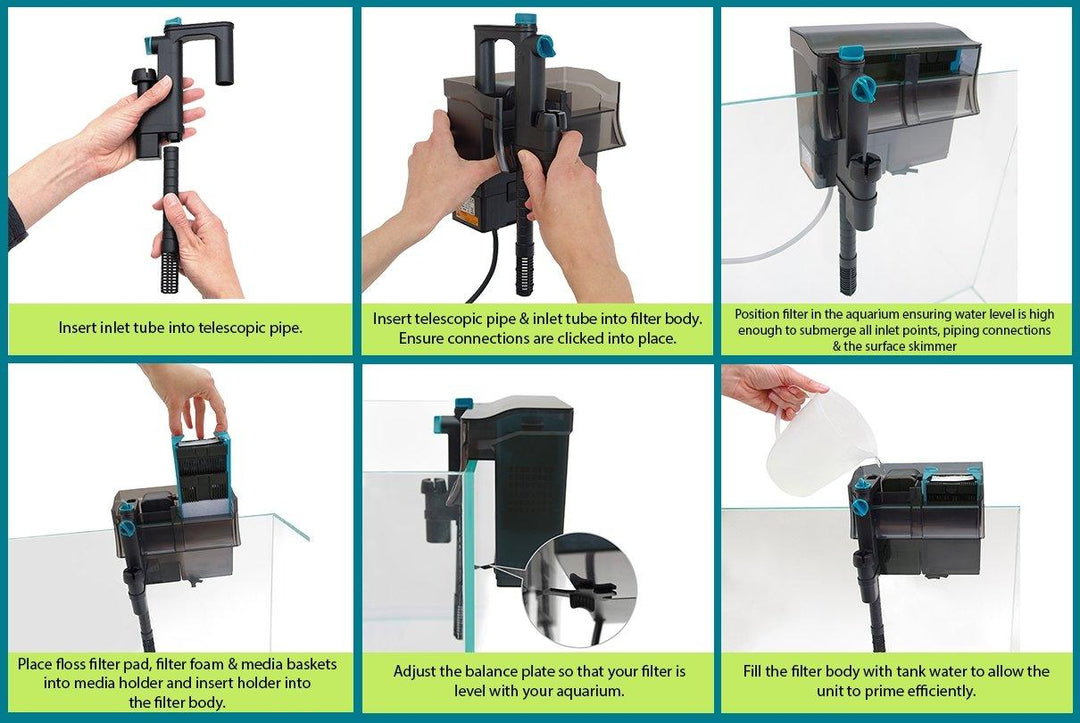 Insert inlet tube into telescopic pipe.

Insert telescopic pipe & inlet tube into filter body. Ensure connections are clicked into place.

Position filter in the aquarium ensuring water level is high enough to submerge all inlet points, piping connections & the surface skimmer

Place floss filter pad, filter foam & media baskets into media holder and insert holder into the filter body.

Adjust the balance plate so that your filter is level with your aquarium.

Fill the filter body with tank water to allow the unit to prime efficiently.